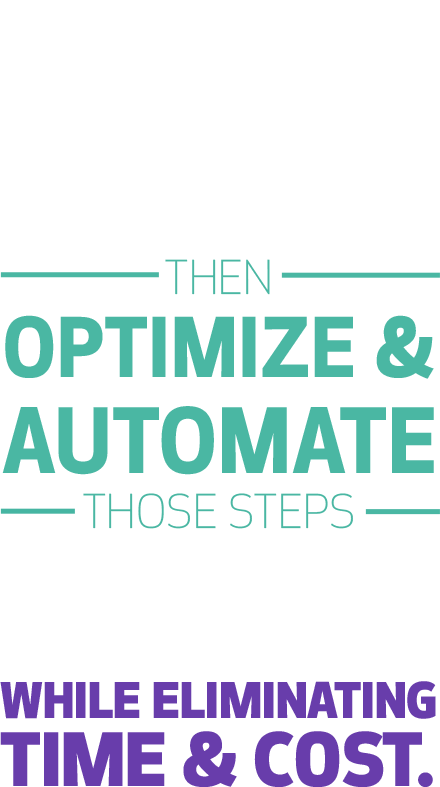 THEN
OPTIMIZE &
AUTOMATE
THOSE STEPS

WHILE ELIMINATING
TIME & COST.